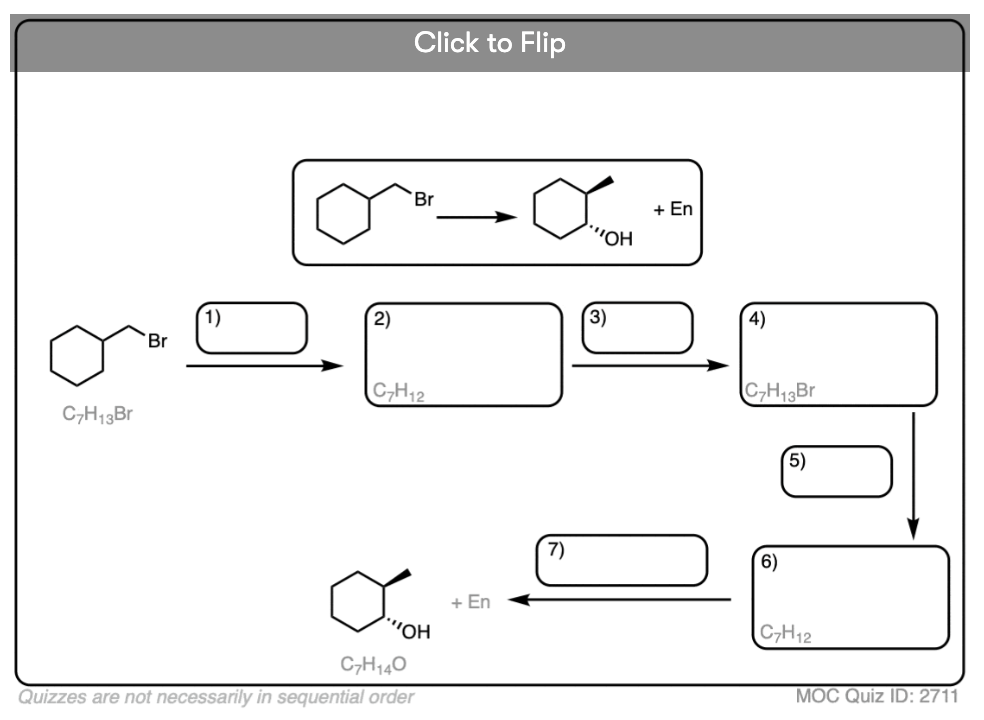 Click to Flip

Br

OH

+ En

Br

$C_7H_{13}Br$

1)

2)

$C_7H_{12}$

3)

4)

$C_7H_{13}Br$

5)

6)

$C_7H_{12}$

7)

+ En

OH

$C_7H_{14}O$

Quizzes are not necessarily in sequential order

MOC Quiz ID: 2711