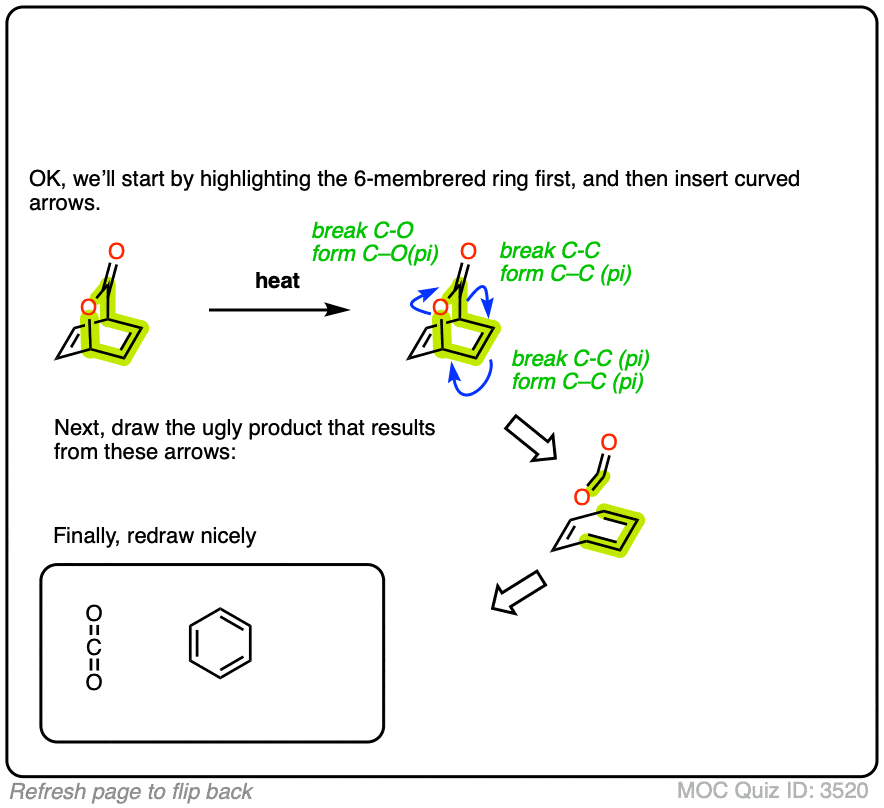 OK, we'll start by highlighting the 6-membrered ring first, and then insert curved arrows.

O

O

heat

break C-O
form C–O(pi)

O

O

break C-C
form C–C (pi)

break C-C (pi)
form C–C (pi)

Next, draw the ugly product that results from these arrows:

O

O

Finally, redraw nicely

O
C
O

Refresh page to flip back

MOC Quiz ID: 3520