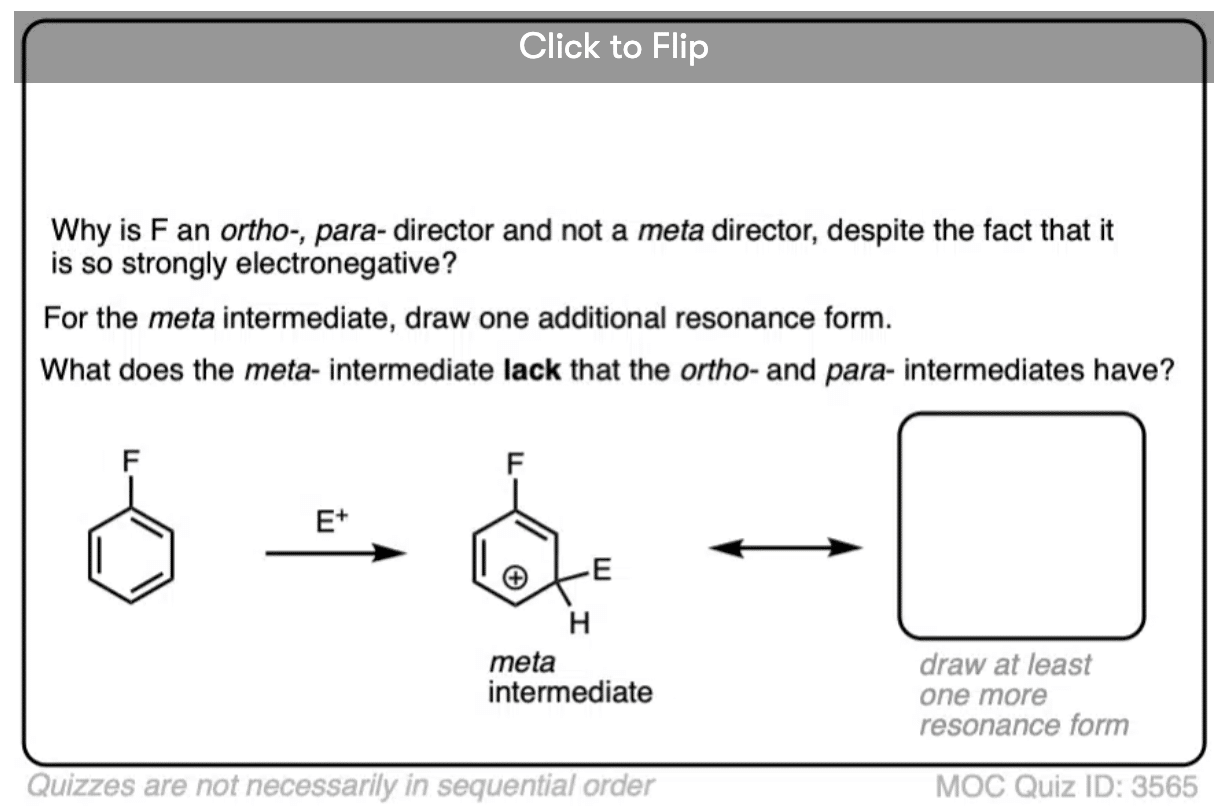 Click to Flip

Why is F an ortho-, para- director and not a meta director, despite the fact that it is so strongly electronegative?

For the meta intermediate, draw one additional resonance form.

What does the meta- intermediate lack that the ortho- and para- intermediates have?

F

$E^+$

F

E

H

meta intermediate

draw at least one more resonance form

Quizzes are not necessarily in sequential order

MOC Quiz ID: 3565