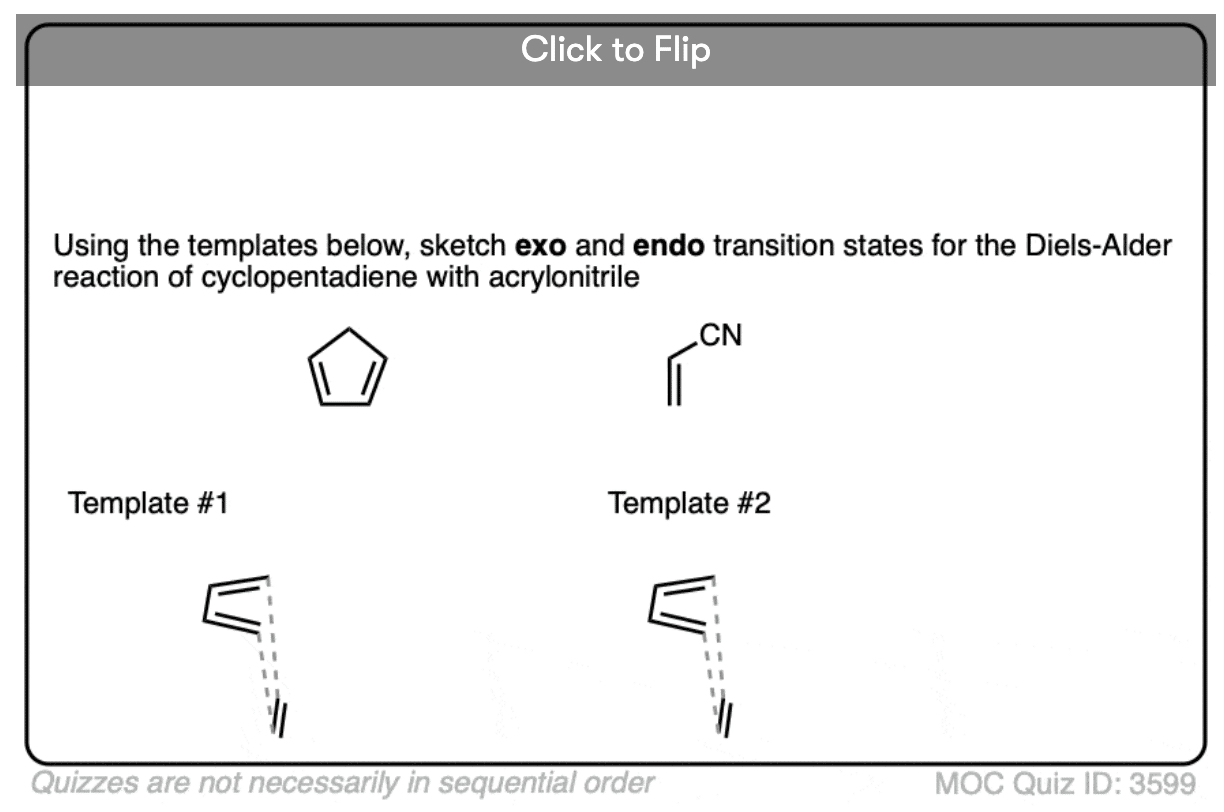 Click to Flip

Using the templates below, sketch **exo** and **endo** transition states for the Diels-Alder reaction of cyclopentadiene with acrylonitrile

CN

Template #1

Template #2

Quizzes are not necessarily in sequential order

MOC Quiz ID: 3599