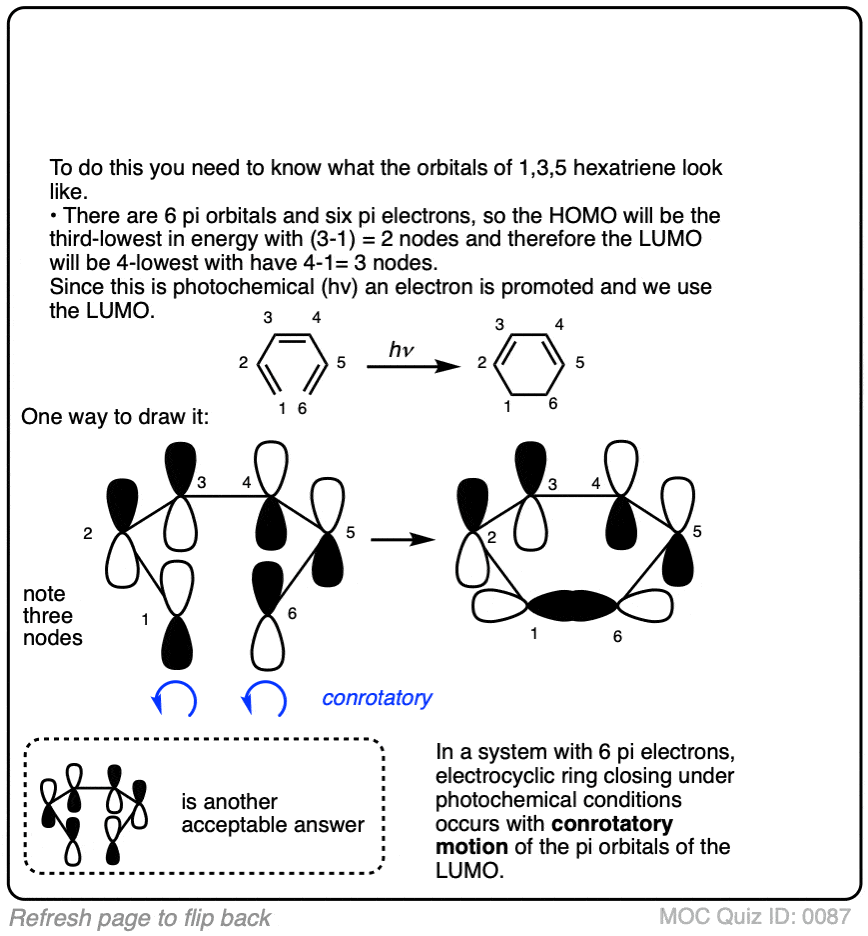 To do this you need to know what the orbitals of 1,3,5 hexatriene look like.
• There are 6 pi orbitals and six pi electrons, so the HOMO will be the third-lowest in energy with (3-1) = 2 nodes and therefore the LUMO will be 4-lowest with have 4-1= 3 nodes.
Since this is photochemical (hv) an electron is promoted and we use the LUMO.

3 4
2 5
1 6
$h\nu$
3 4
2 5
1 6

One way to draw it:

3 4
2 5
1 6
note three nodes

3 4
2 5
1 6

conrotatory

is another acceptable answer

In a system with 6 pi electrons, electrocyclic ring closing under photochemical conditions occurs with **conrotatory motion** of the pi orbitals of the LUMO.

Refresh page to flip back
MOC Quiz ID: 0087