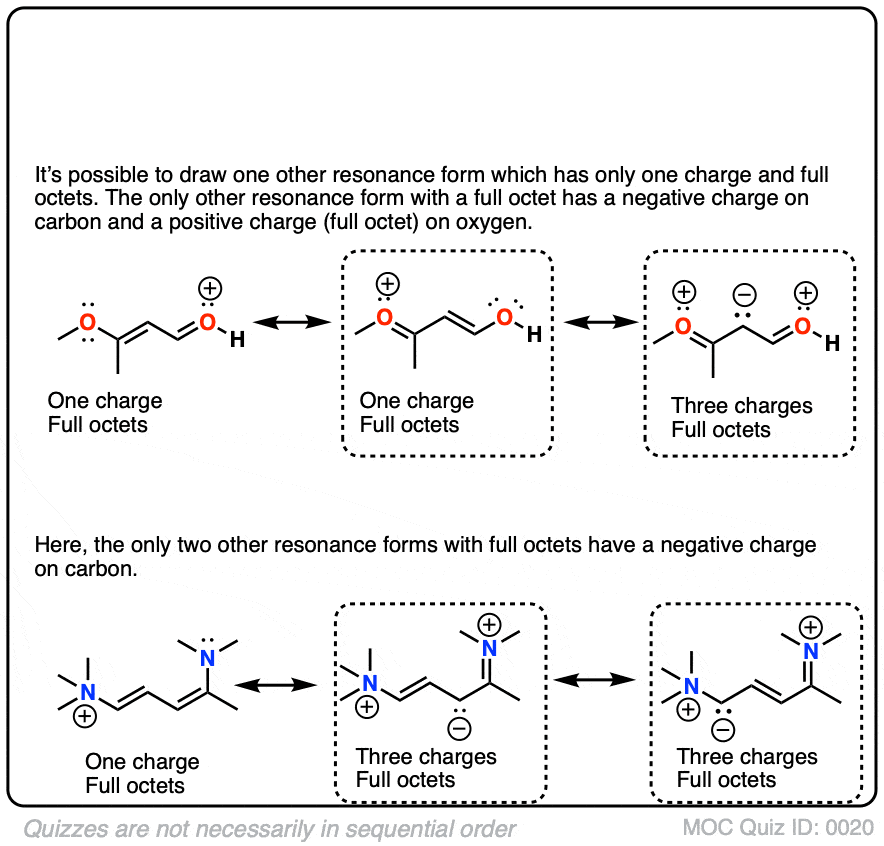 It's possible to draw one other resonance form which has only one charge and full octets. The only other resonance form with a full octet has a negative charge on carbon and a positive charge (full octet) on oxygen.

O
O
H
One charge
Full octets

O
O
H
One charge
Full octets

O
O
H
Three charges
Full octets

Here, the only two other resonance forms with full octets have a negative charge on carbon.

N
N
One charge
Full octets

N
N
Three charges
Full octets

N
N
Three charges
Full octets

Quizzes are not necessarily in sequential order

MOC Quiz ID: 0020