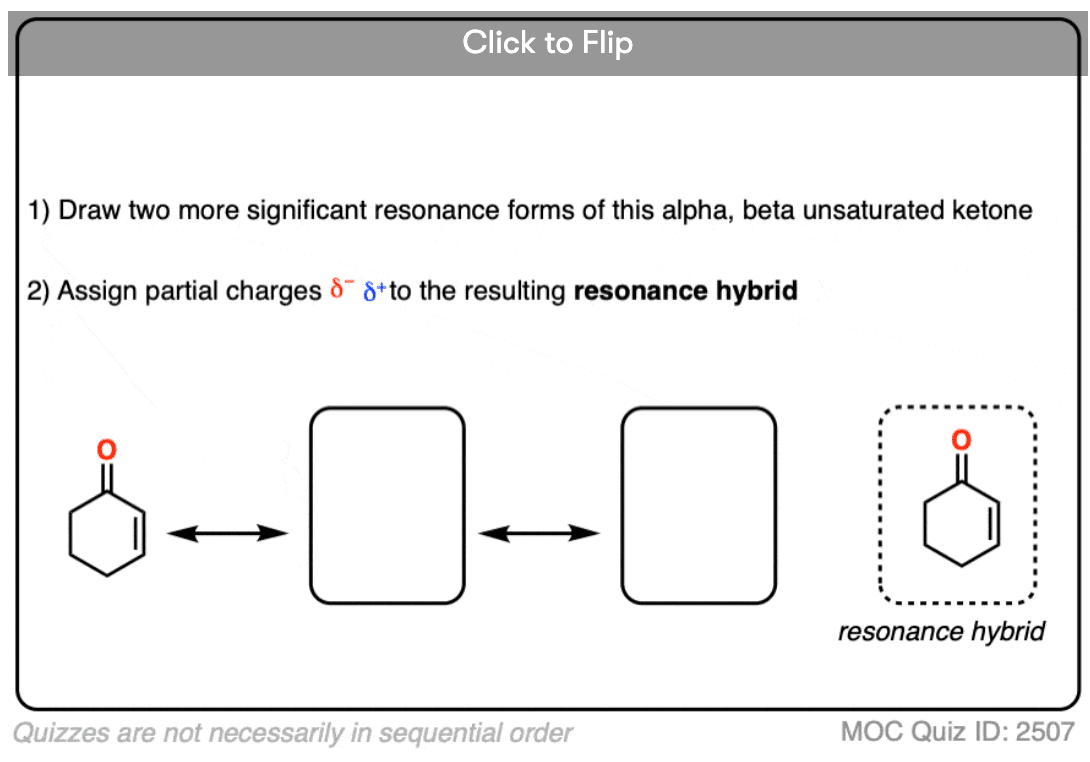 Click to Flip

1) Draw two more significant resonance forms of this alpha, beta unsaturated ketone

2) Assign partial charges $\delta^-$ $\delta^+$ to the resulting **resonance hybrid**

O

O

resonance hybrid

Quizzes are not necessarily in sequential order

MOC Quiz ID: 2507