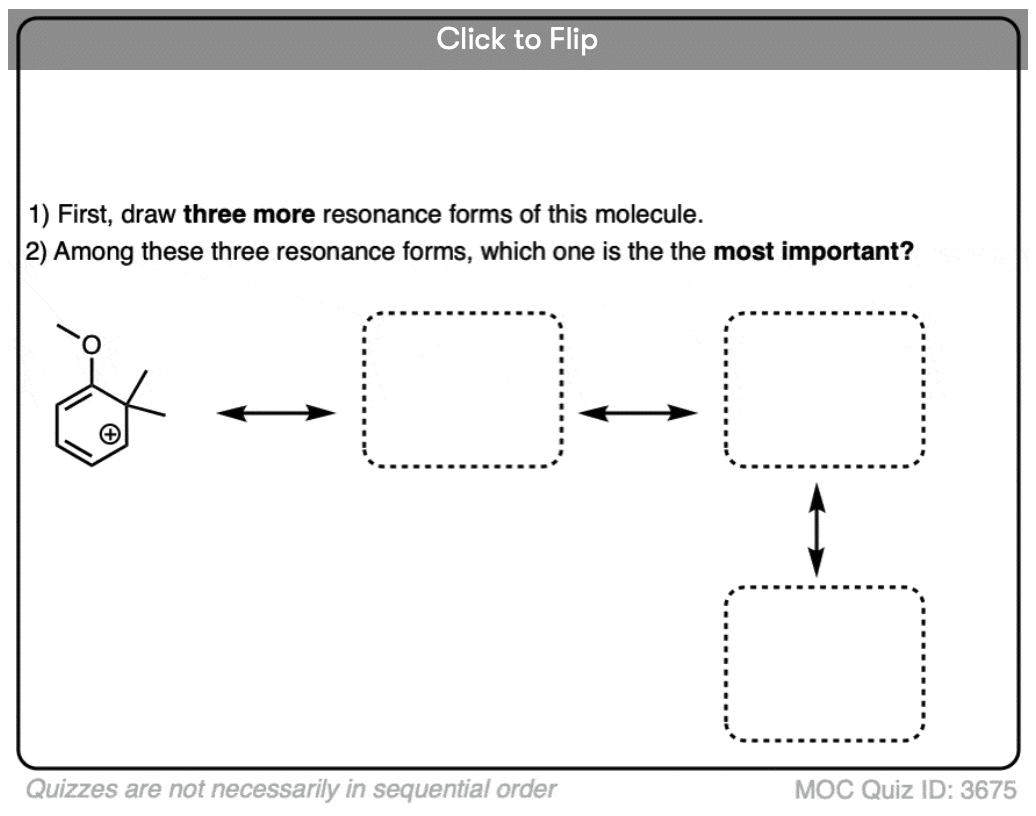 Click to Flip

1) First, draw **three more** resonance forms of this molecule.

2) Among these three resonance forms, which one is the the **most important?**

O

$\oplus$

Quizzes are not necessarily in sequential order

MOC Quiz ID: 3675