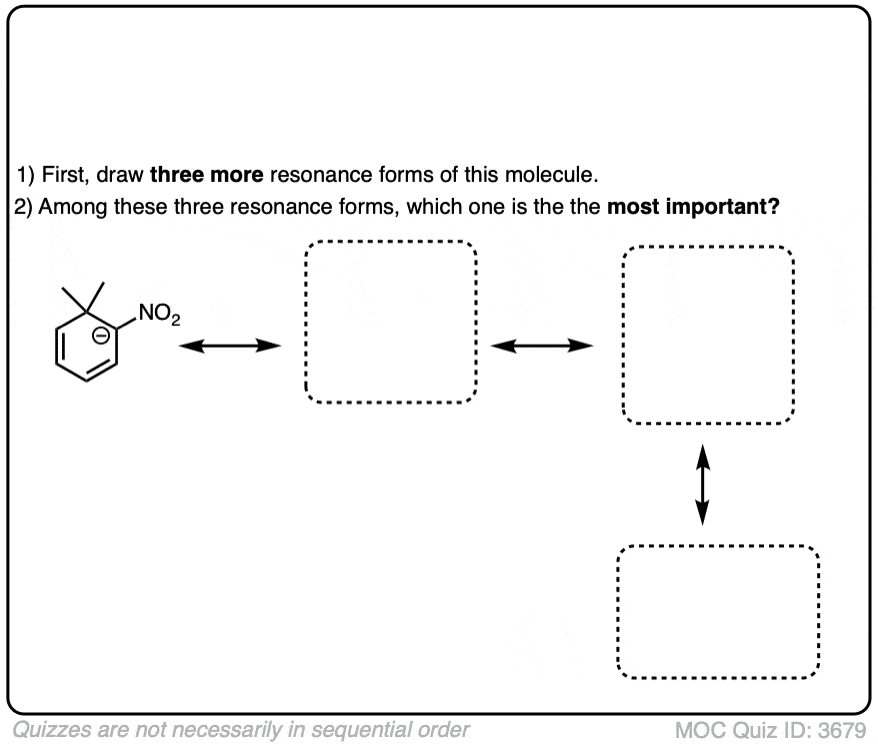 1) First, draw **three more** resonance forms of this molecule.
2) Among these three resonance forms, which one is the the **most important?**

$NO_2$

$\ominus$

Quizzes are not necessarily in sequential order

MOC Quiz ID: 3679