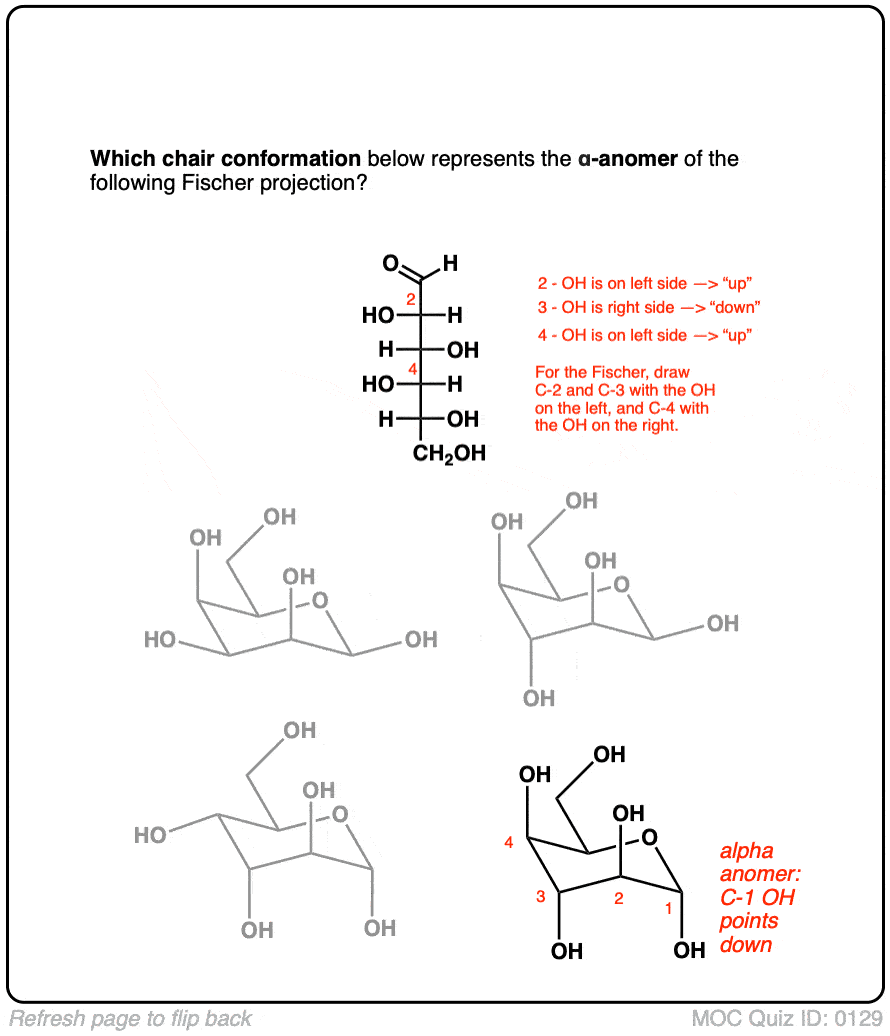 **Which chair conformation** below represents the **α-anomer** of the following Fischer projection?

O H
2
HO H
H OH
4
HO H
H OH
$CH_2OH$

2 - OH is on left side —> "up"
3 - OH is right side —> "down"
4 - OH is on left side —> "up"

For the Fischer, draw C-2 and C-3 with the OH on the left, and C-4 with the OH on the right.

OH
OH
OH
O
HO
OH

OH
OH
OH
O
OH
OH

OH
OH
O
HO
OH
OH

OH
OH
OH
O
4
3
2
1
OH
OH

alpha anomer: C-1 OH points down

Refresh page to flip back

MOC Quiz ID: 0129