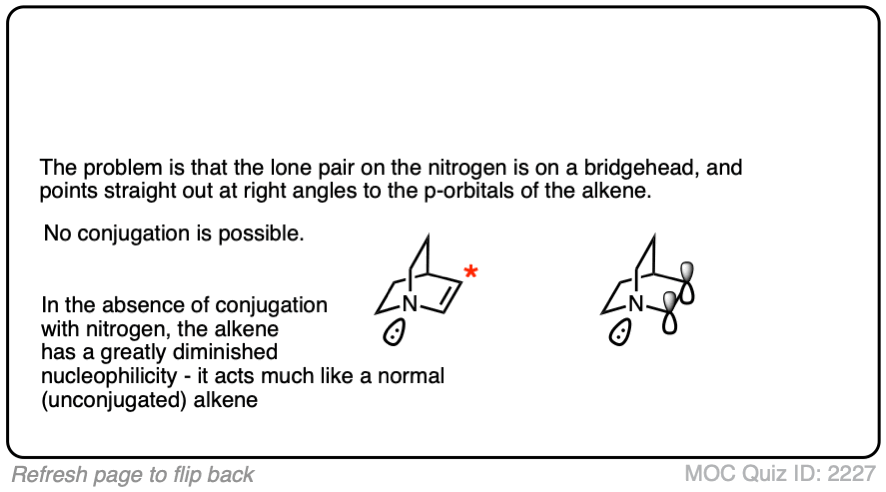 The problem is that the lone pair on the nitrogen is on a bridgehead, and points straight out at right angles to the p-orbitals of the alkene.

No conjugation is possible.

In the absence of conjugation with nitrogen, the alkene has a greatly diminished nucleophilicity - it acts much like a normal (unconjugated) alkene

N

*

N

Refresh page to flip back

MOC Quiz ID: 2227