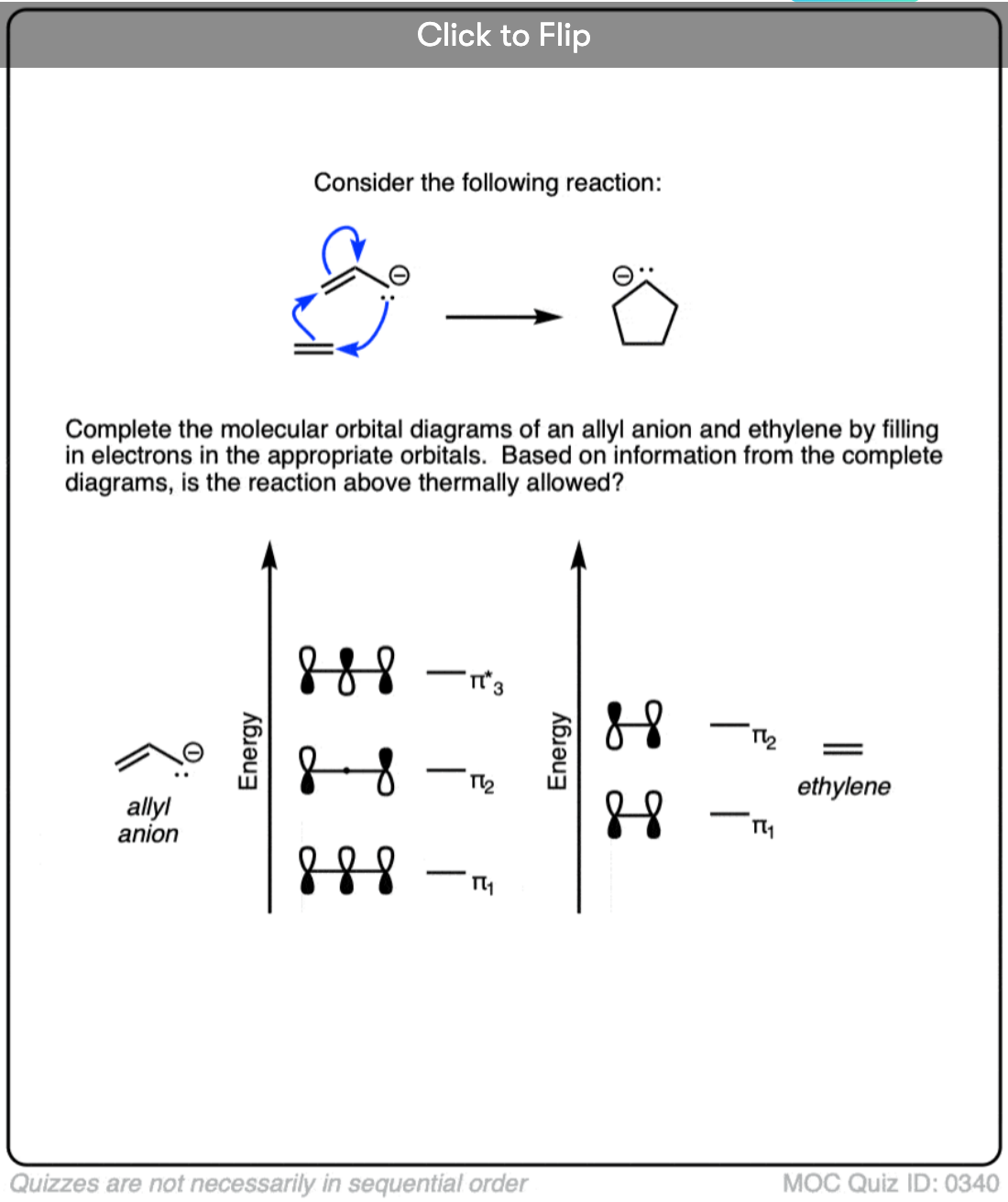 Click to Flip

Consider the following reaction:

Complete the molecular orbital diagrams of an allyl anion and ethylene by filling in electrons in the appropriate orbitals. Based on information from the complete diagrams, is the reaction above thermally allowed?

allyl anion

Energy

$\pi^*_3$

$\pi_2$

$\pi_1$

Energy

$\pi_2$

$\pi_1$

ethylene

Quizzes are not necessarily in sequential order

MOC Quiz ID: 0340