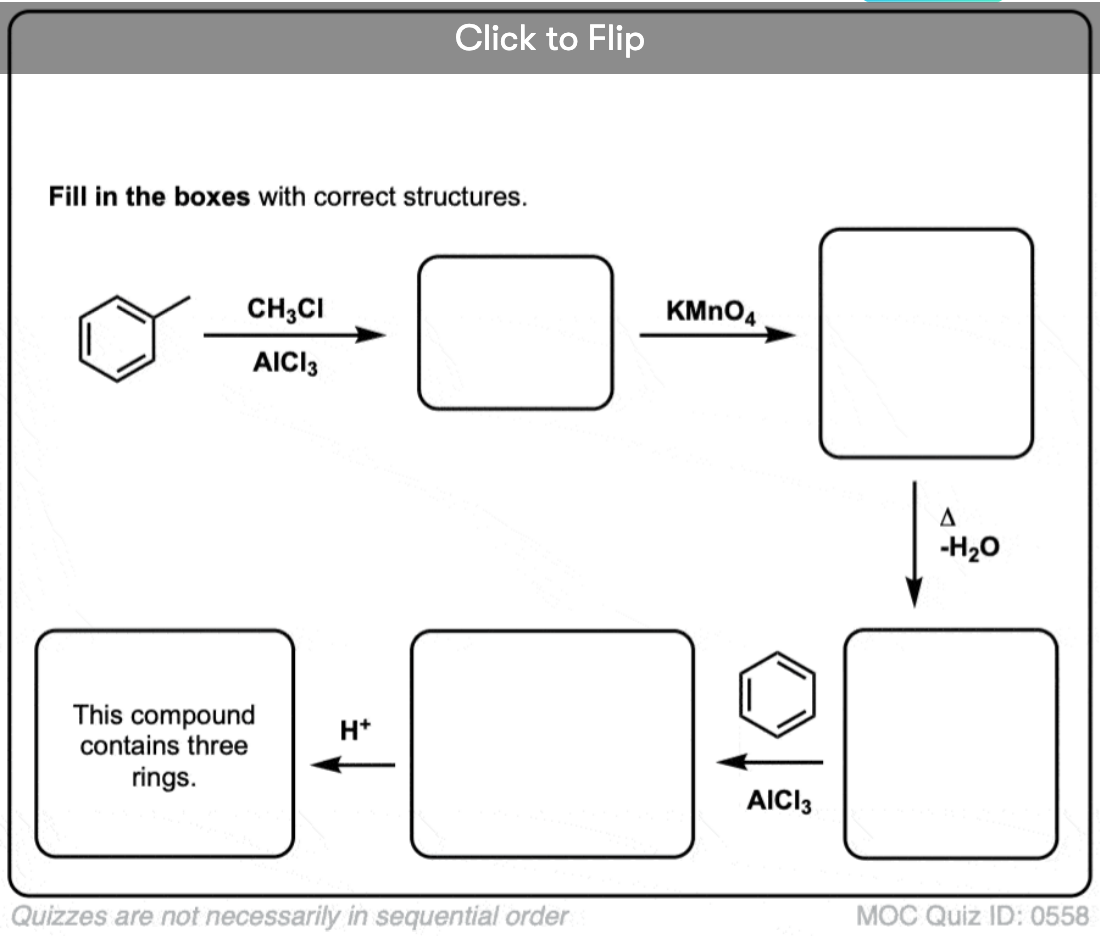 Click to Flip

**Fill in the boxes** with correct structures.

$CH_3Cl$

$AlCl_3$

$KMnO_4$

$\Delta$

$-H_2O$

$AlCl_3$

$H^+$

This compound contains three rings.

Quizzes are not necessarily in sequential order

MOC Quiz ID: 0558