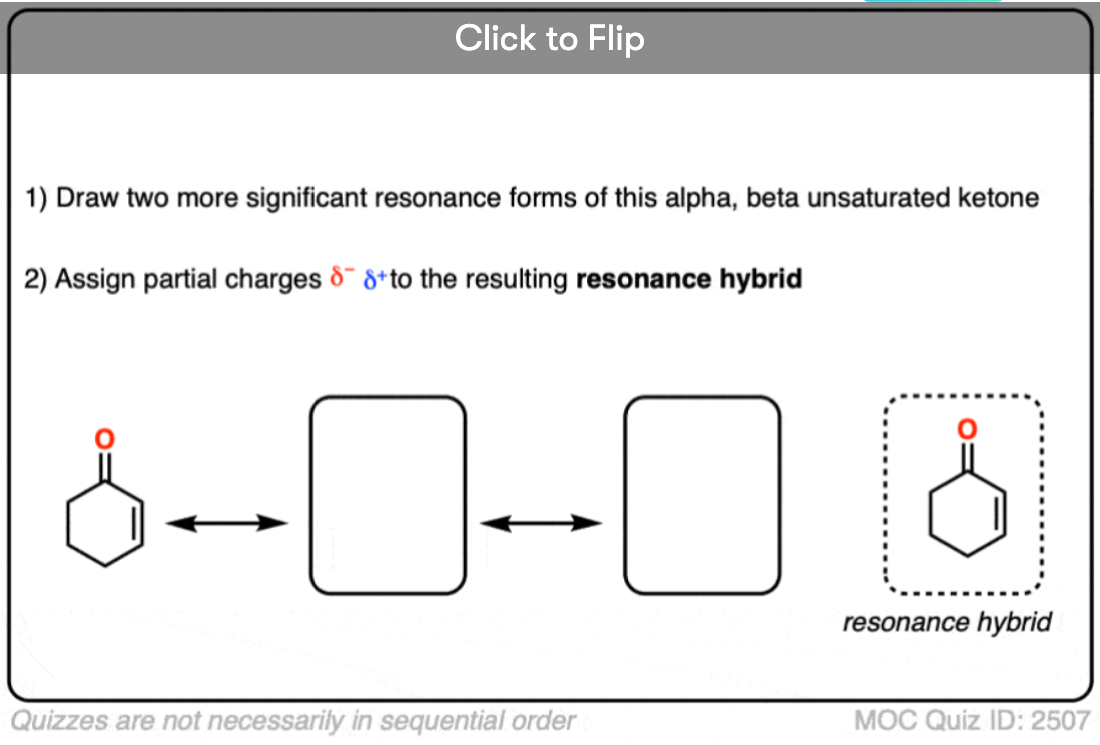 Click to Flip

1) Draw two more significant resonance forms of this alpha, beta unsaturated ketone

2) Assign partial charges $\delta^-$ $\delta^+$ to the resulting **resonance hybrid**

O

O

resonance hybrid

Quizzes are not necessarily in sequential order

MOC Quiz ID: 2507