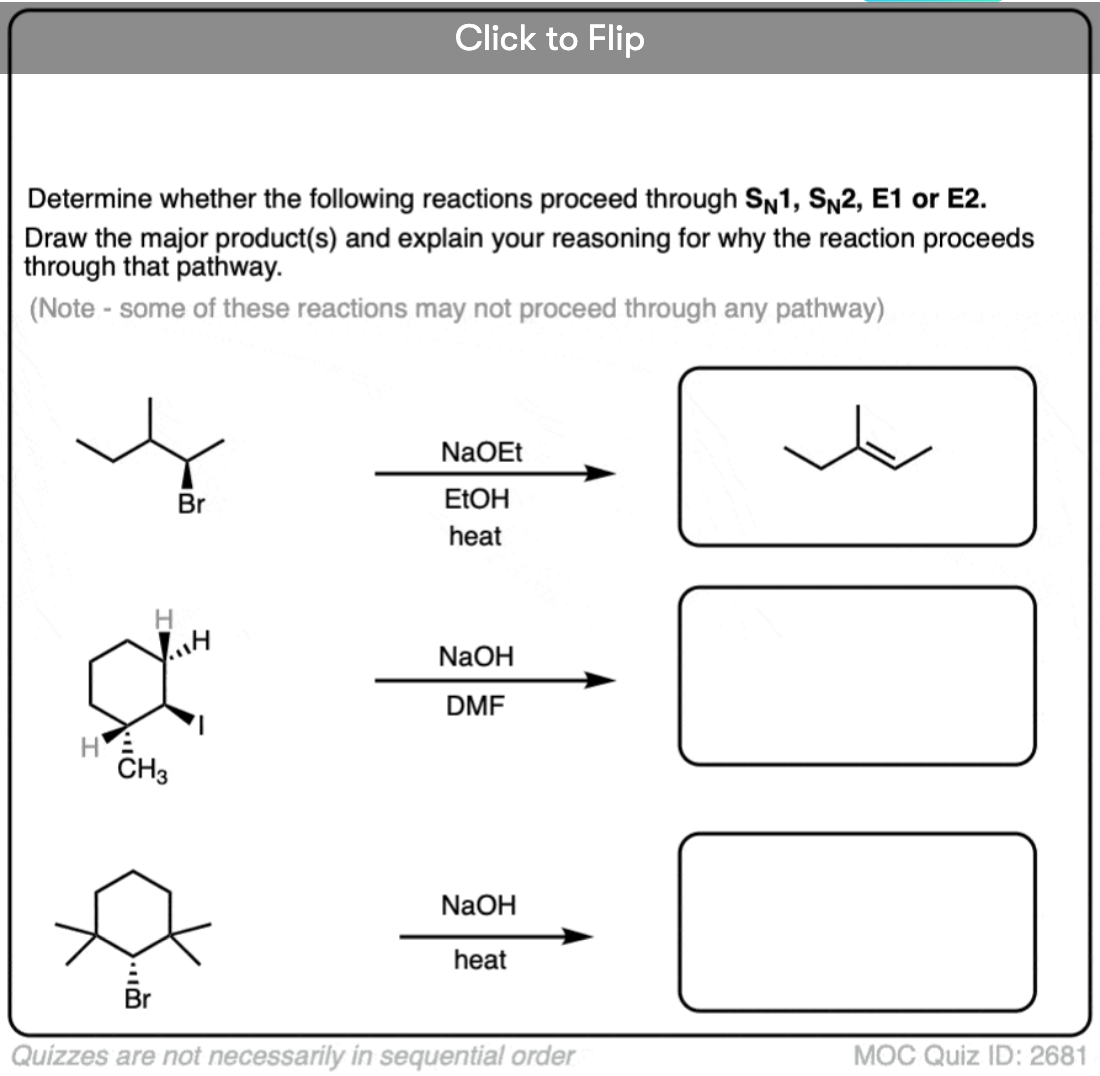 Click to Flip

Determine whether the following reactions proceed through $S_N1$, $S_N2$, E1 or E2. Draw the major product(s) and explain your reasoning for why the reaction proceeds through that pathway.

(Note - some of these reactions may not proceed through any pathway)

Br

NaOEt
EtOH
heat

H
H
I
H
$CH_3$

NaOH
DMF

Br

NaOH
heat

Quizzes are not necessarily in sequential order

MOC Quiz ID: 2681