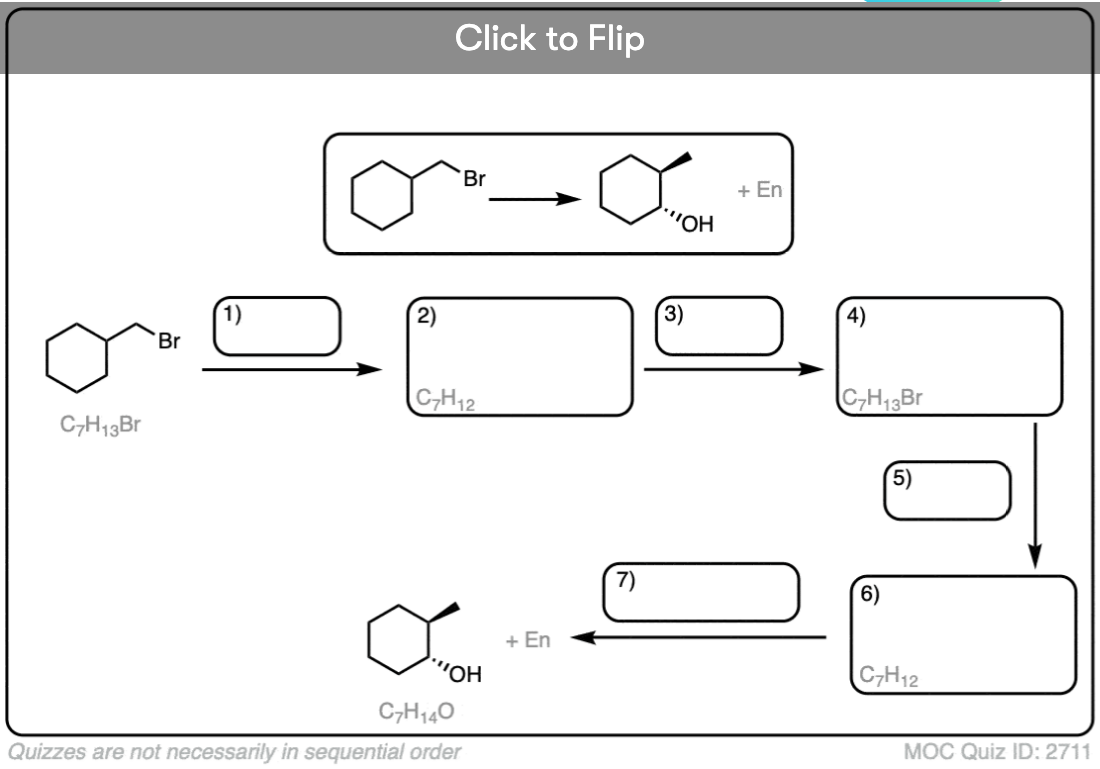 Click to Flip

Br

OH

+ En

Br

$C_7H_{13}Br$

1)

2)

$C_7H_{12}$

3)

4)

$C_7H_{13}Br$

5)

6)

$C_7H_{12}$

7)

+ En

OH

$C_7H_{14}O$

Quizzes are not necessarily in sequential order

MOC Quiz ID: 2711