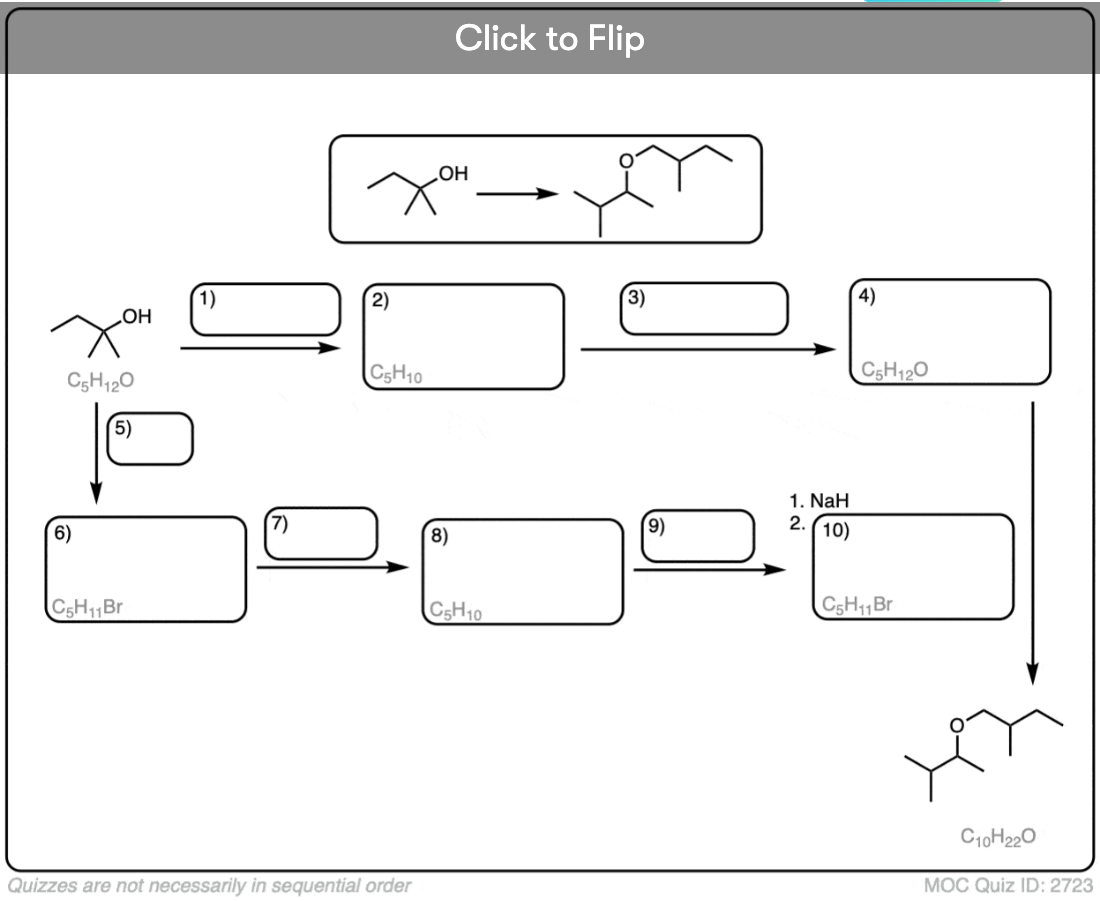 Click to Flip

OH

O

OH

$C_5H_{12}O$

1)

2)

$C_5H_{10}$

3)

4)

$C_5H_{12}O$

5)

6)

$C_5H_{11}Br$

7)

8)

$C_5H_{10}$

9)

1. NaH

2. 10)

$C_5H_{11}Br$

O

$C_{10}H_{22}O$

Quizzes are not necessarily in sequential order

MOC Quiz ID: 2723