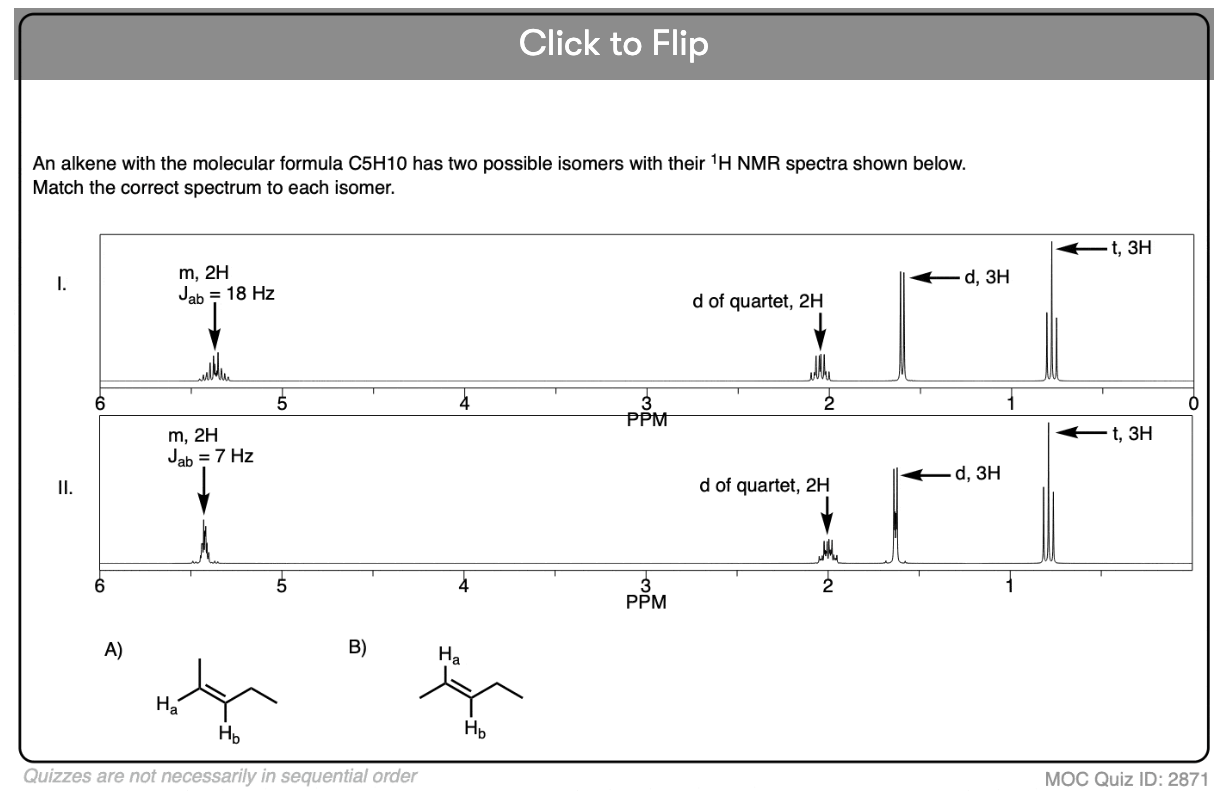 Click to Flip

An alkene with the molecular formula C5H10 has two possible isomers with their $^1$H NMR spectra shown below. Match the correct spectrum to each isomer.

I.

m, 2H
$J_{ab}$ = 18 Hz

d of quartet, 2H

d, 3H

t, 3H

6 5 4 3 2 1 0
PPM

II.

m, 2H
$J_{ab}$ = 7 Hz

d of quartet, 2H

d, 3H

t, 3H

6 5 4 3 2 1
PPM

A)

$H_a$
$H_b$

B)

$H_a$
$H_b$

Quizzes are not necessarily in sequential order

MOC Quiz ID: 2871