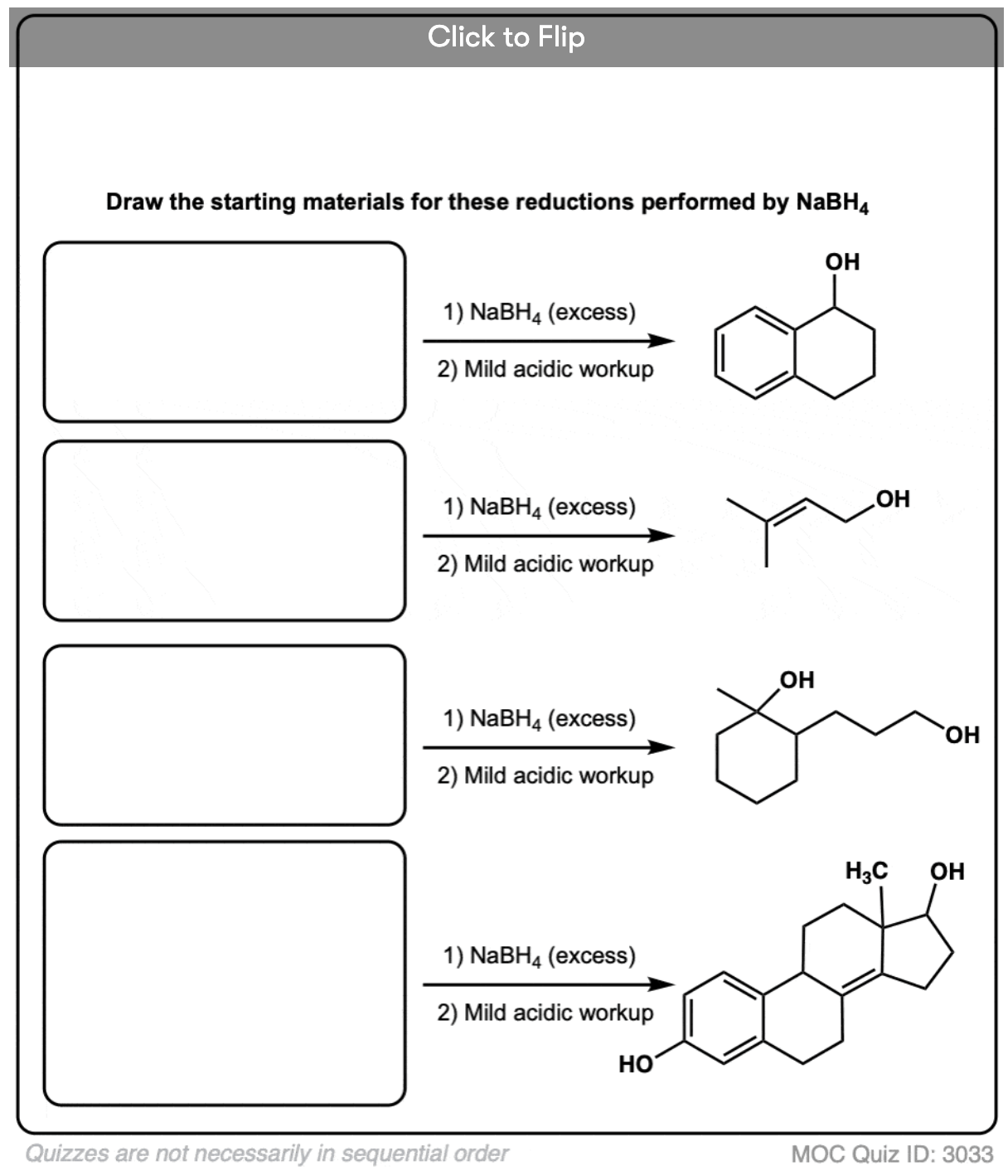 Click to Flip

Draw the starting materials for these reductions performed by $NaBH_4$

1) $NaBH_4$ (excess)
2) Mild acidic workup

OH

1) $NaBH_4$ (excess)
2) Mild acidic workup

OH

1) $NaBH_4$ (excess)
2) Mild acidic workup

OH

OH

1) $NaBH_4$ (excess)
2) Mild acidic workup

$H_3C$

OH

HO

Quizzes are not necessarily in sequential order

MOC Quiz ID: 3033