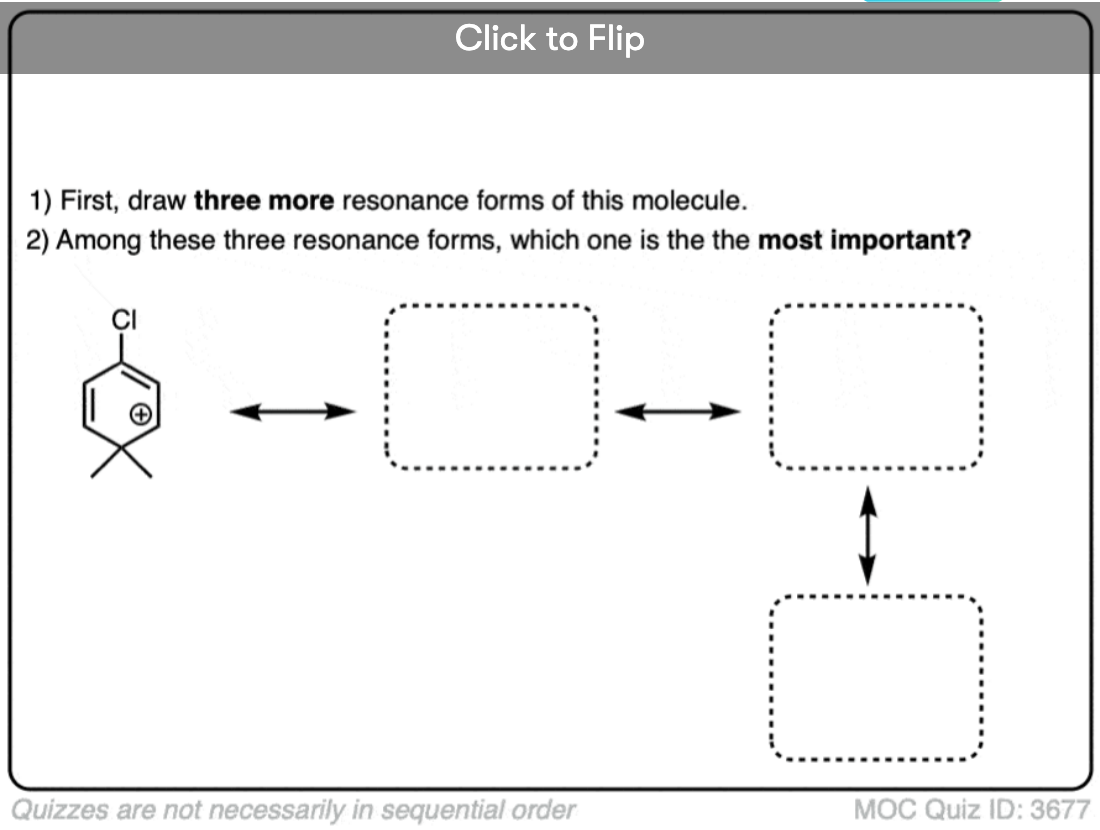 Click to Flip

1) First, draw **three more** resonance forms of this molecule.
2) Among these three resonance forms, which one is the the **most important?**

Cl

$\oplus$

Quizzes are not necessarily in sequential order

MOC Quiz ID: 3677